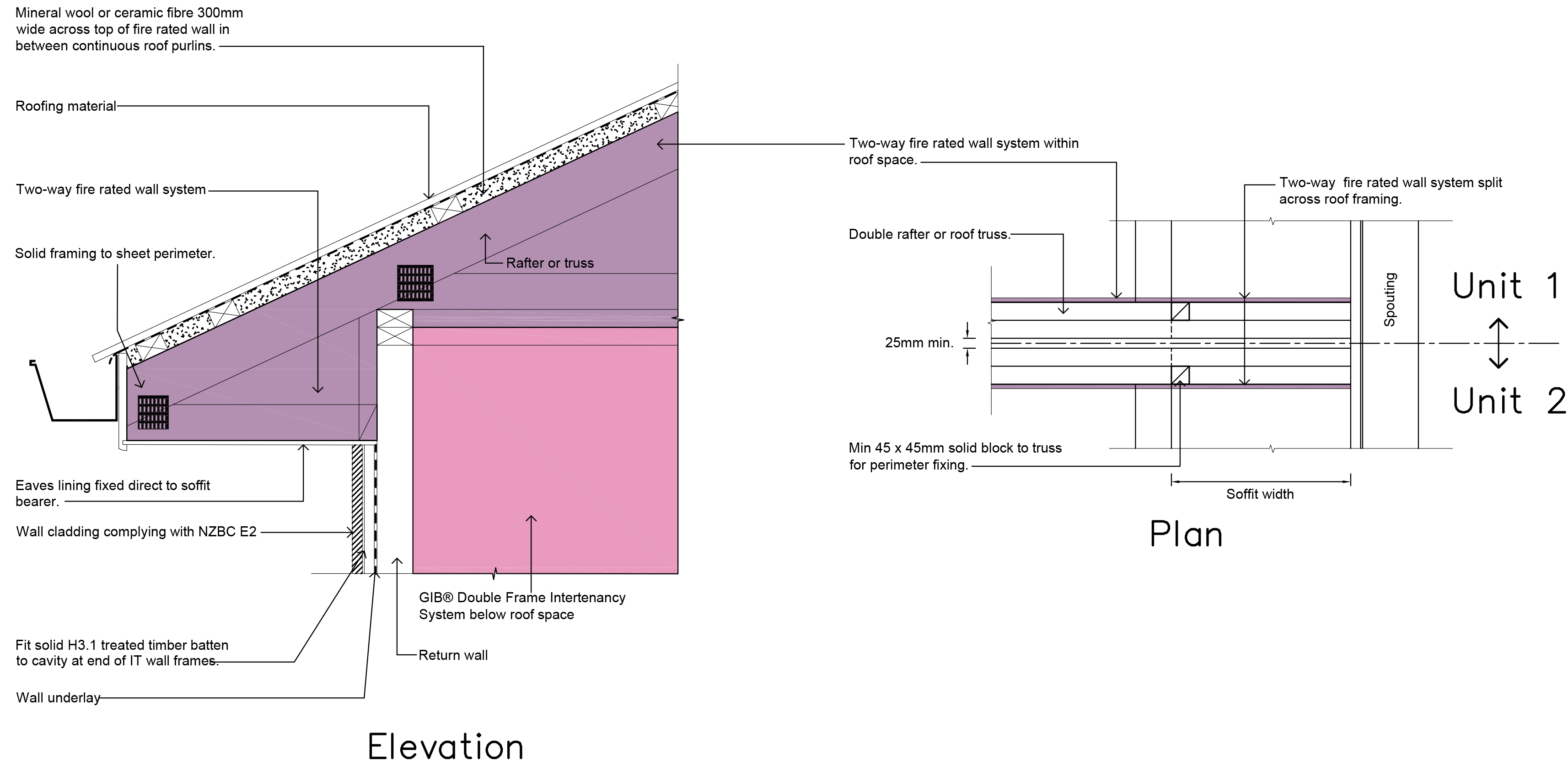 Mineral wool or ceramic fibre 300mm wide across top of fire rated wall in between continuous roof purlins.

Roofing material

Two-way fire rated wall system

Solid framing to sheet perimeter.

Rafter or truss

Eaves lining fixed direct to soffit bearer.

Wall cladding complying with NZBC E2

GIB® Double Frame Intertenancy System below roof space

Fit solid H3.1 treated timber batten to cavity at end of IT wall frames.

Return wall

Wall underlay

Elevation

Two-way fire rated wall system within roof space.

Two-way fire rated wall system split across roof framing.

Double rafter or roof truss.

25mm min.

Spouting

Unit 1

Unit 2

Min 45 x 45mm solid block to truss for perimeter fixing.

Soffit width

Plan